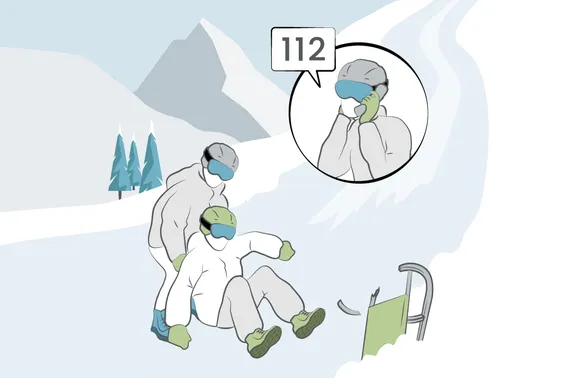 112